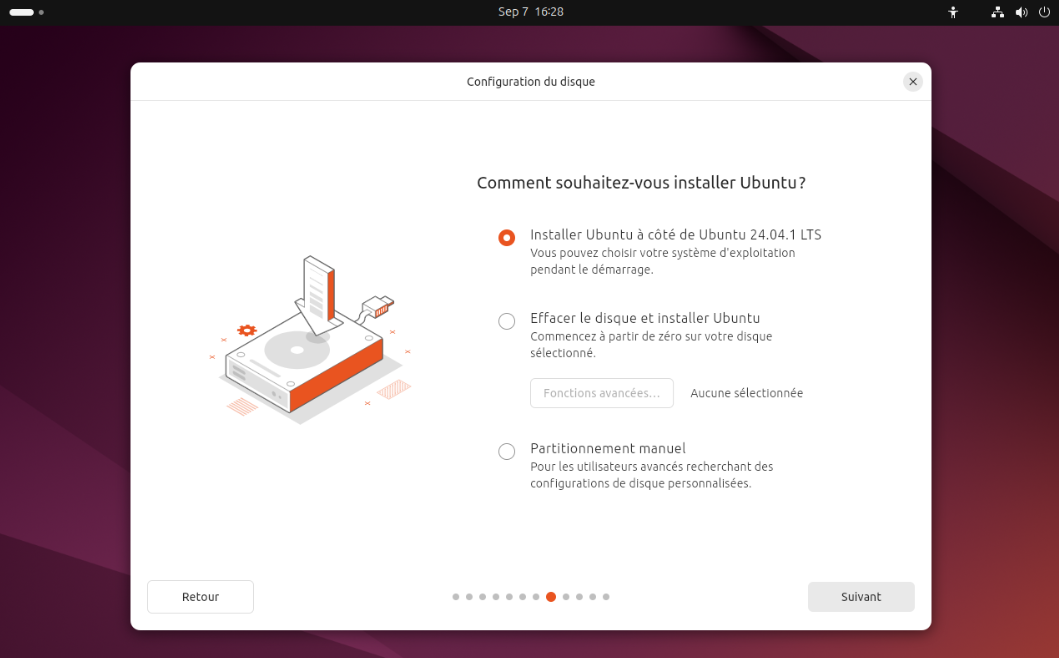 Sep 7 16:28

Configuration du disque

Comment souhaitez-vous installer Ubuntu ?

Installer Ubuntu à côté de Ubuntu 24.04.1 LTS
Vous pouvez choisir votre système d'exploitation pendant le démarrage.

Effacer le disque et installer Ubuntu
Commencez à partir de zéro sur votre disque sélectionné.

Fonctions avancées...

Aucune sélectionnée

Partitionnement manuel
Pour les utilisateurs avancés recherchant des configurations de disque personnalisées.

Retour

Suivant